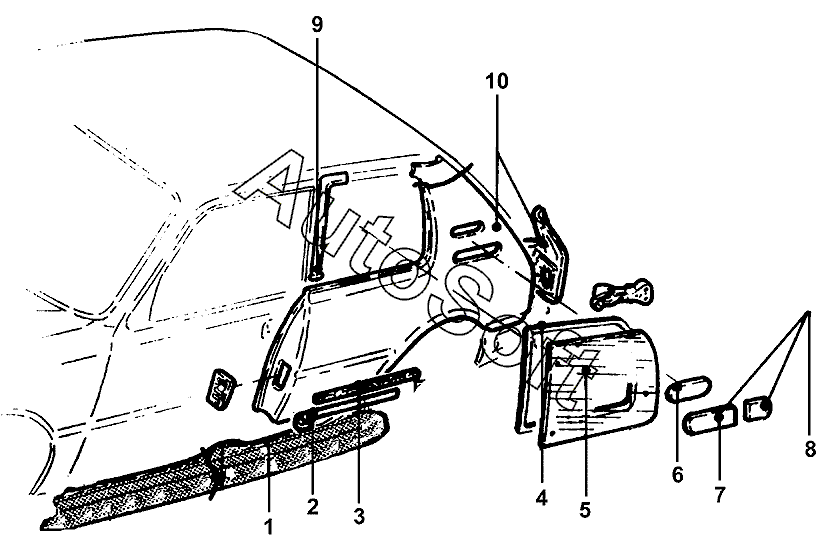 9
10
AutoSoft
1
2
3
4
5
6
7
8