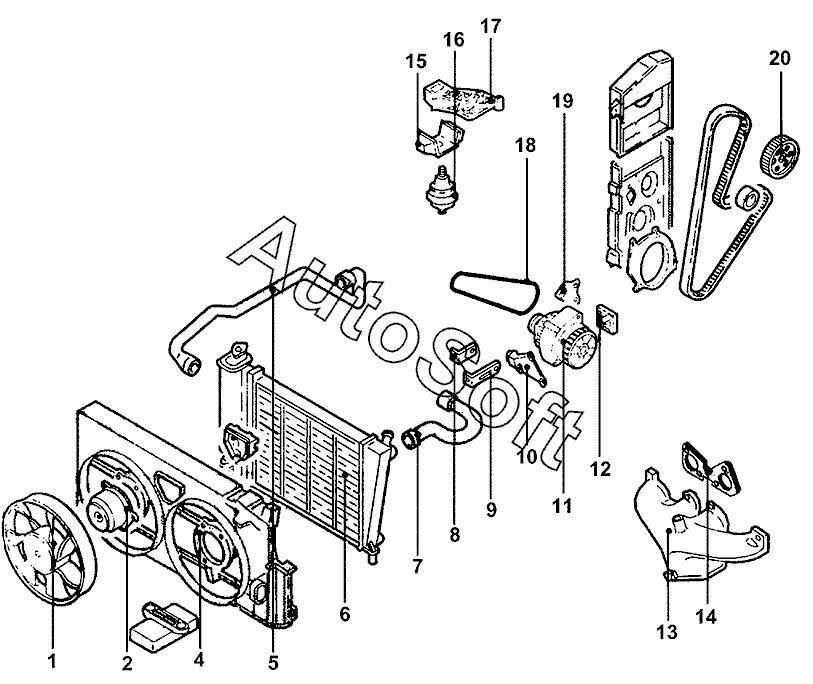 17
16
15
20
19
18
AutoSoft
10
12
11
9
8
7
6
14
13
1
2
4
5