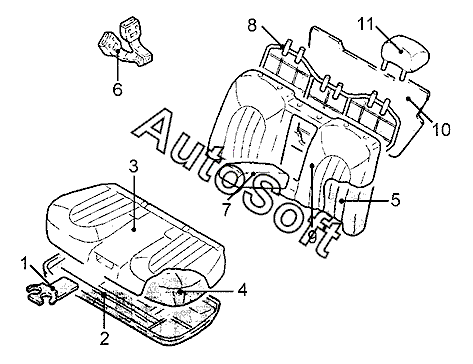 8
11
6
10
AutoSoft
3
7
5
9
1
4
2