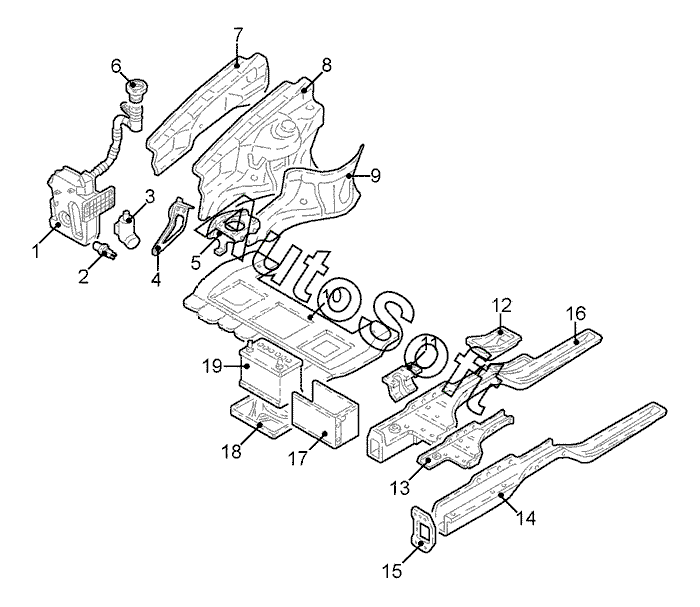 7
6
8
9
3
1
2
4
5
AutoSoft
10
12
16
11
19
18
17
13
14
15