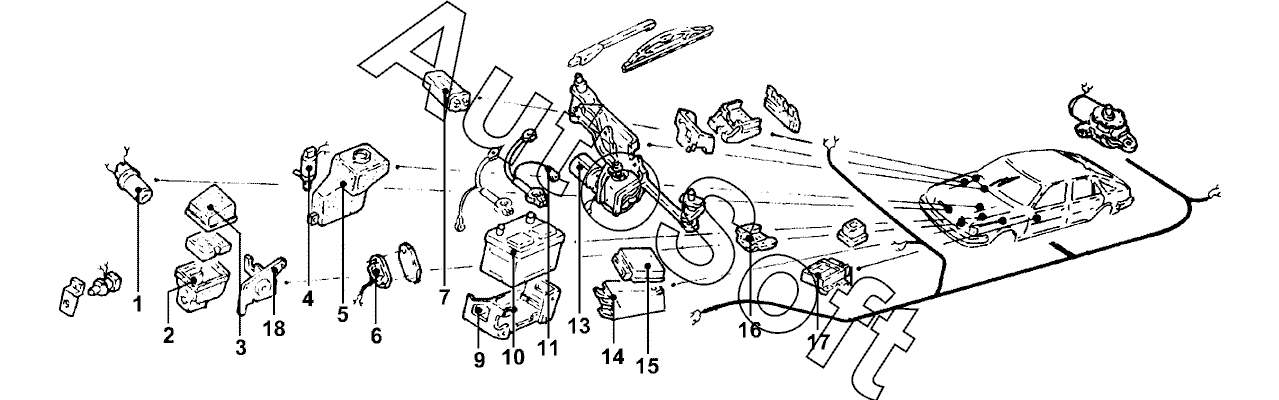 AutoSoft

1
2
3
18
4
5
6
7
9
10
11
13
14
15
16
17