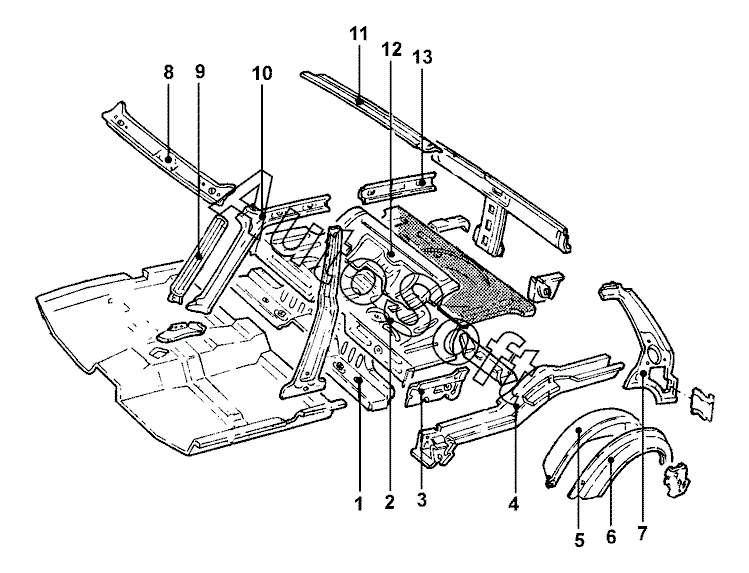 11
12
13
8
9
10
AutoSoft
1
2
3
4
5
6
7