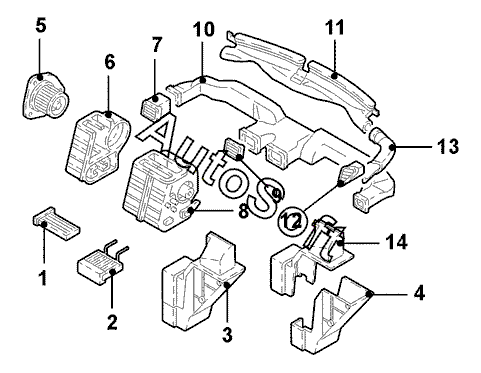 5
6
7
10
11
13
AutoS
9
8
12
14
1
2
3
4