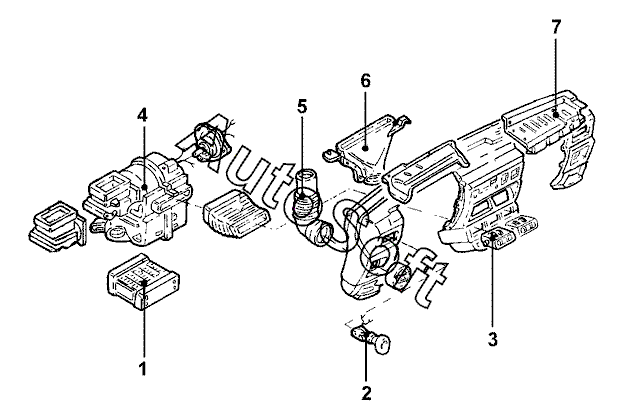 7

6

5

4

AutoSoft

3

1

2