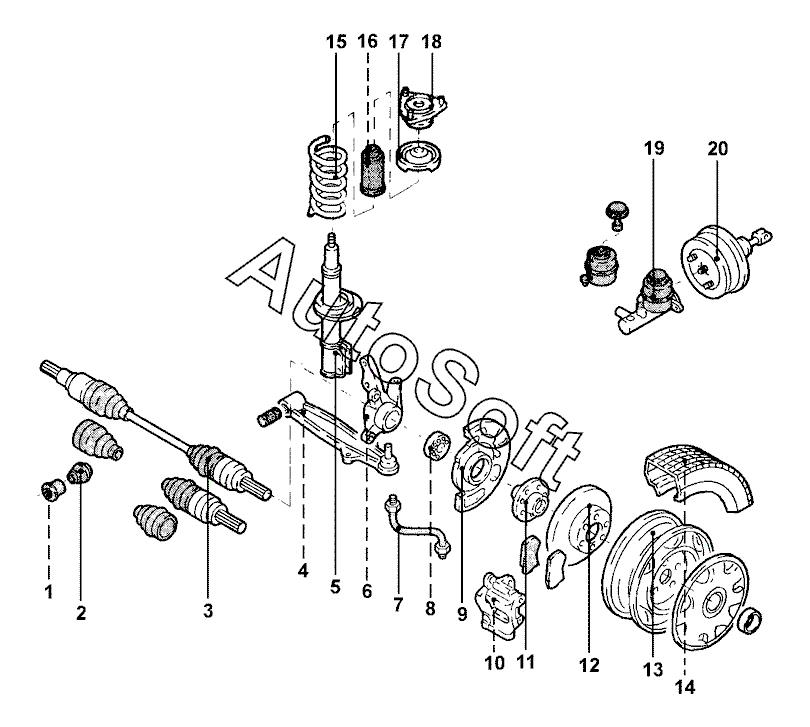 15 16 17 18

19 20

AutoSoft

1 2 3 4 5 6 7 8 9 10 11 12 13 14