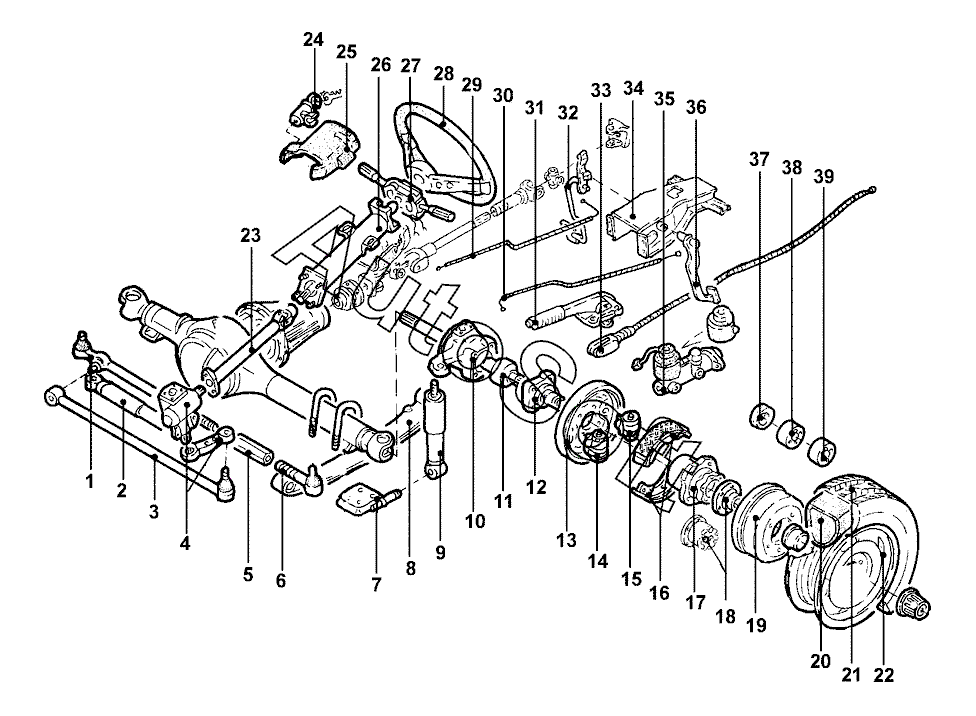 24
25
26
27
28
29
30
31
32
33
34
35
36
37
38
39
23
1
2
3
4
5
6
7
8
9
10
11
12
13
14
15
16
17
18
19
20
21
22