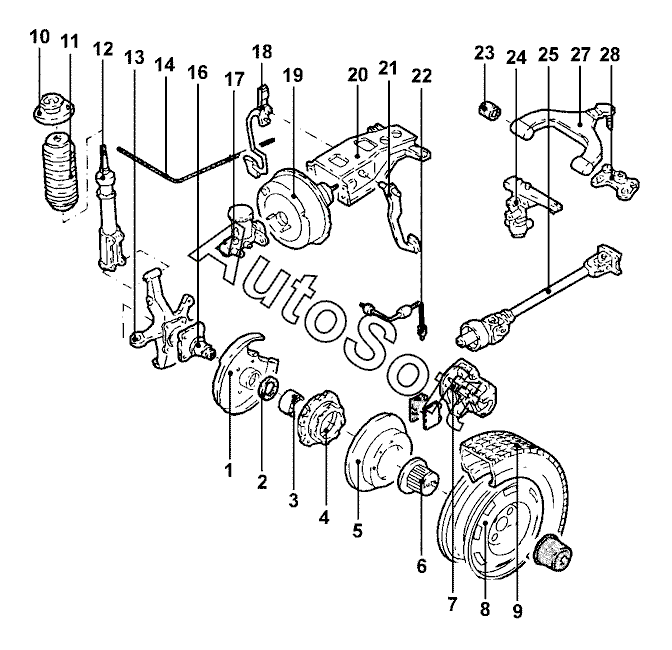 10
11
12
13
14
16
17
18
19
20
21
22
23
24
25
27
28
AutoSo
1
2
3
4
5
6
7
8
9