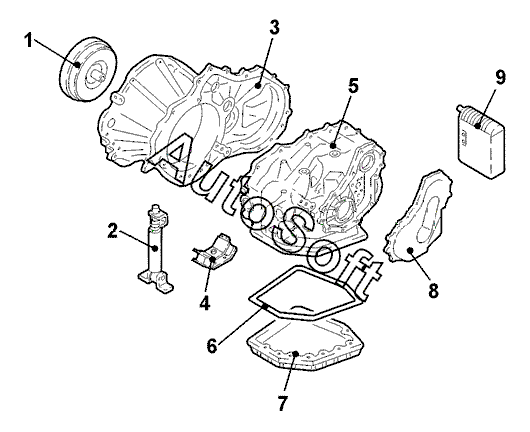 1
3
5
9
AutoSoft
2
4
8
6
7