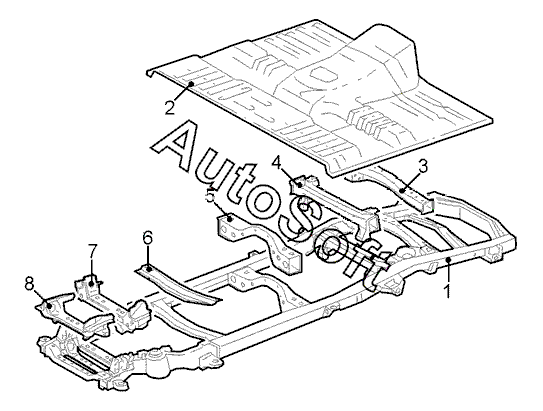 2
AutoSoft
4
3
5
6
7
8
1