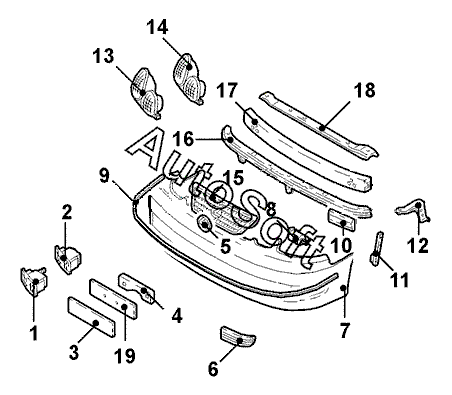 14
13
17
18
16
AutoSoft
9
15
8
2
5
10
12
11
1
4
7
3
19
6