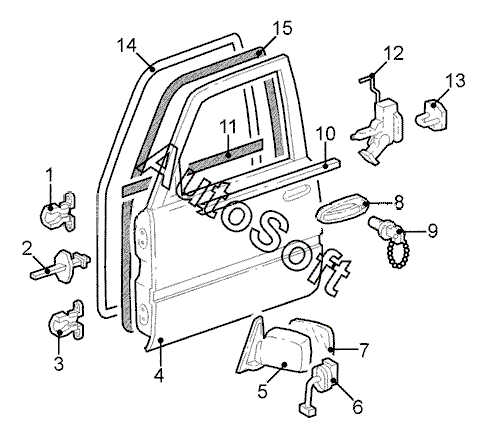 14
15
12
13
11
10
1
8
9
2
AutoSoft
3
4
7
5
6