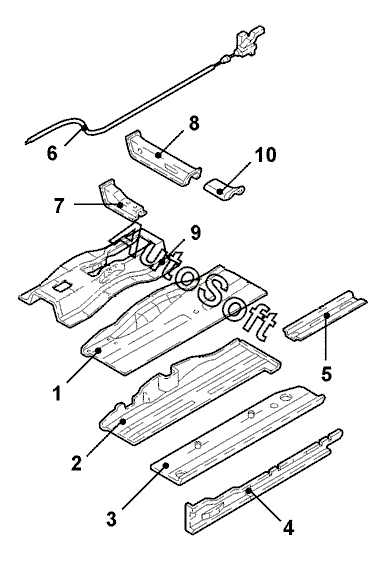 6
8
10
7
9
AutoSoft
5
1
2
3
4