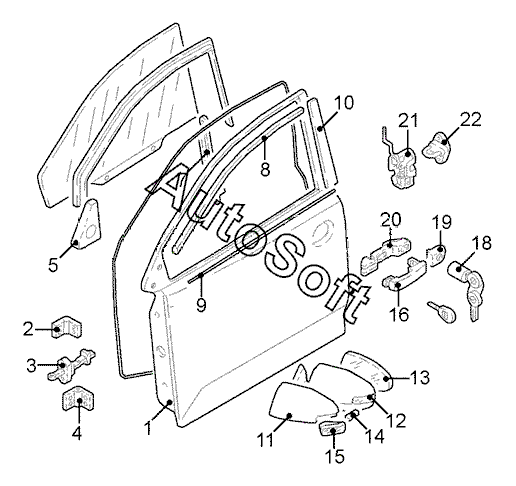 10
21
22
8
AutoSoft
20
19
18
5
9
16
2
3
13
12
4
1
11
14
15