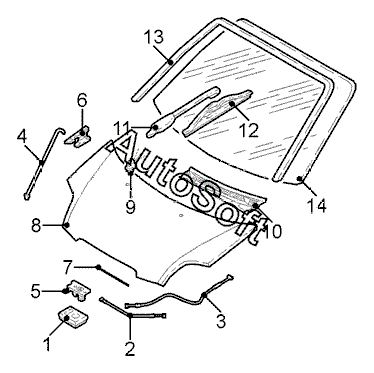 13
6
4
11
12
AutoSoft
9
14
8
10
7
5
3
1
2