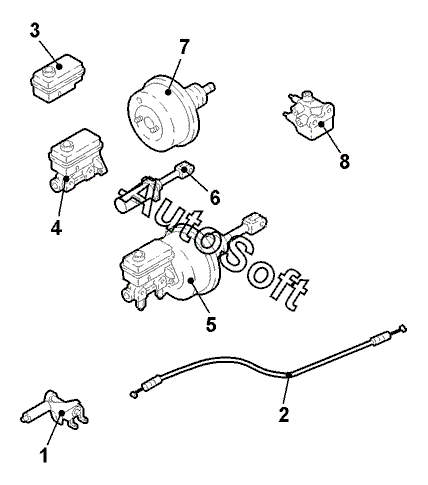 3
7
8
4
6
AutoSoft
5
2
1