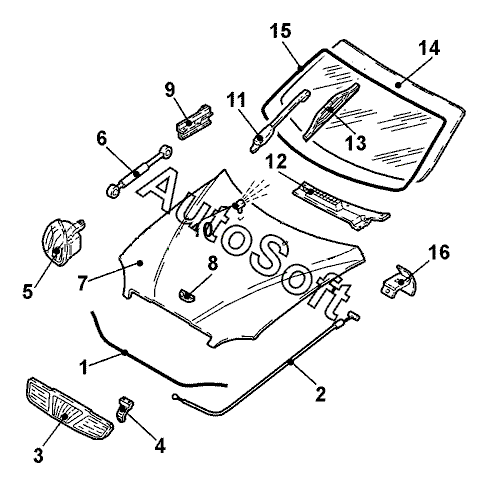 15
14
9
11
13
6
12
AutoSoft
10
5
7
8
16
1
2
3
4