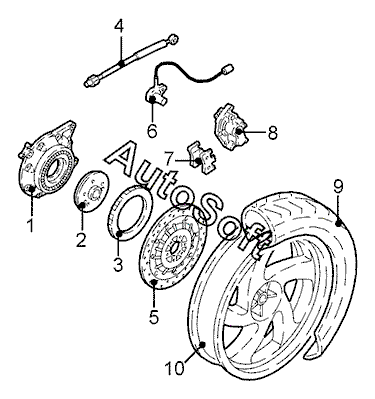 4
6
8
7
AutoSoft
9
1
2
3
5
10