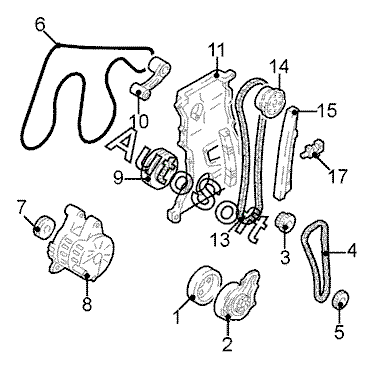 6
11
14
15
10
AutoSoft
17
9
7
13
3
4
8
1
2
5