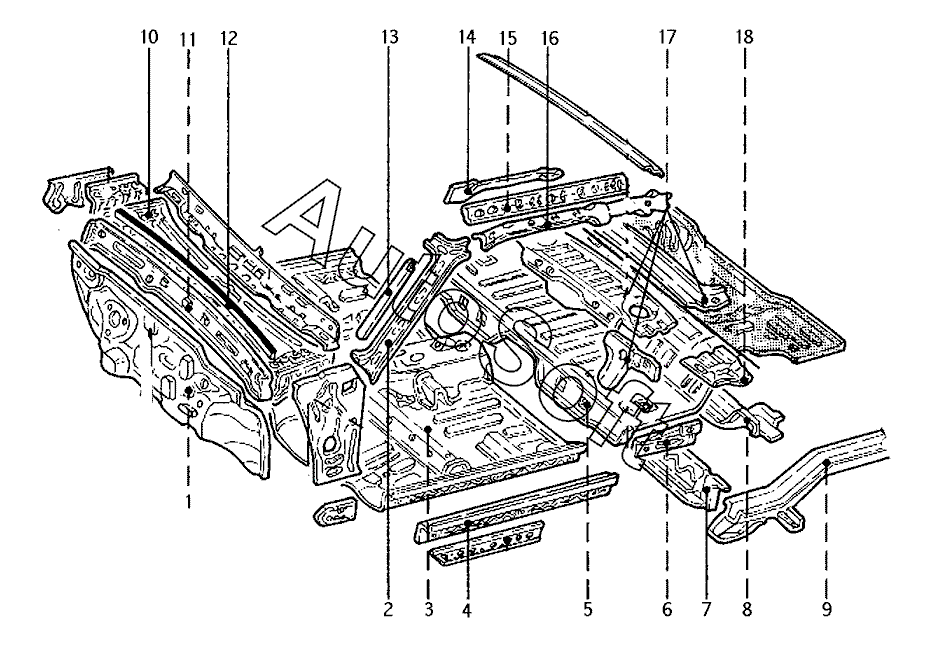 10 11 12 13 14 15 16 17 18

AutoSoft

1

2 3 4 5 6 7 8 9