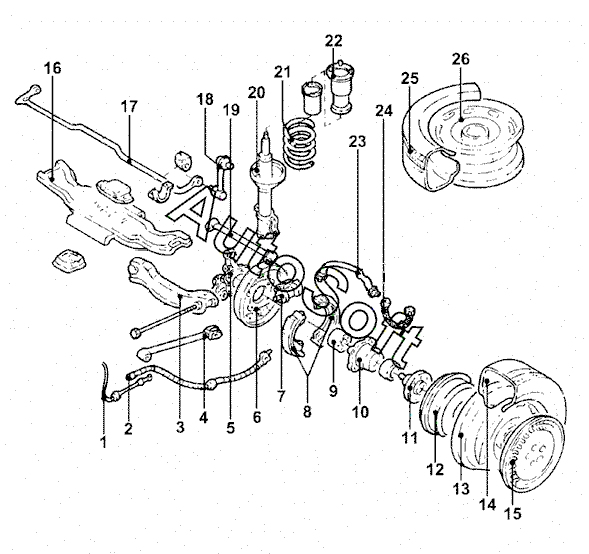 16
17
18
19
20
21
22
23
24
25
26
AutoSoft
1
2
3
4
5
6
7
8
9
10
11
12
13
14
15