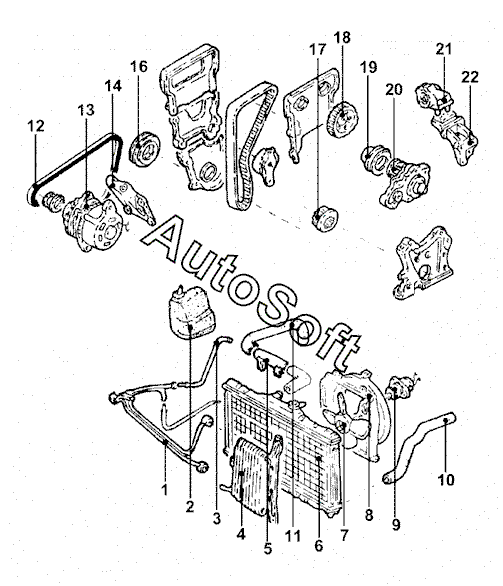 12
13
14
16
17
18
19
20
21
22
AutoSoft
1
2
3
4
5
11
6
7
8
9
10