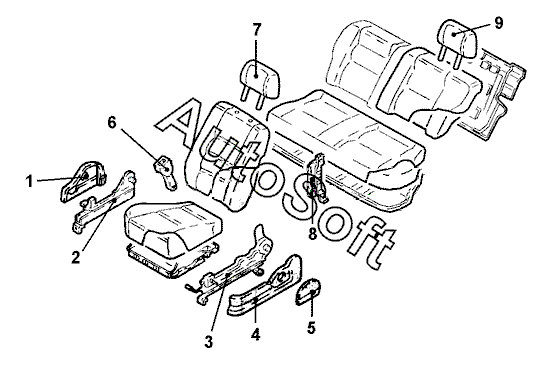 7
9
6
1
2
8
3
4
5
AutoSoft