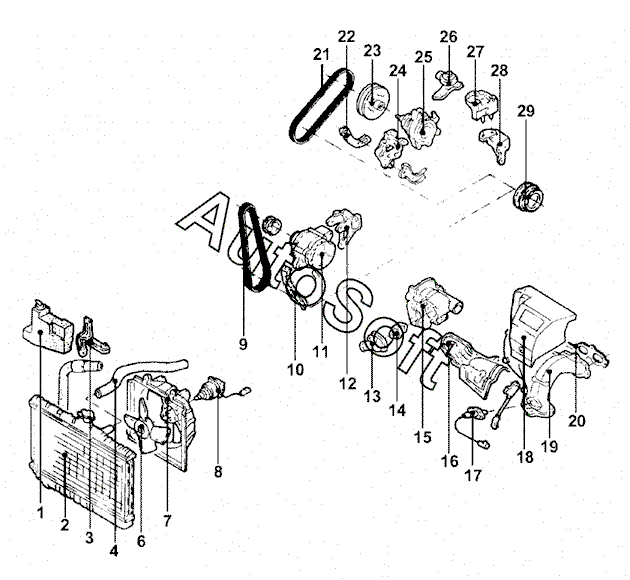 21
22
23
24
25
26
27
28
29
AutoSoft
9
10
11
12
13
14
15
16
17
18
19
20
1
2
3
4
6
7
8