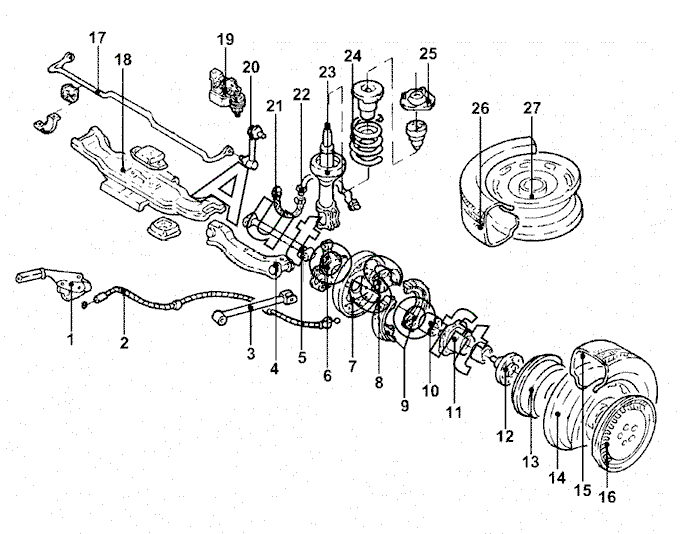 17
18
19
20
21
22
23
24
25
26
27
1
2
3
4
5
6
7
8
9
10
11
12
13
14
15
16