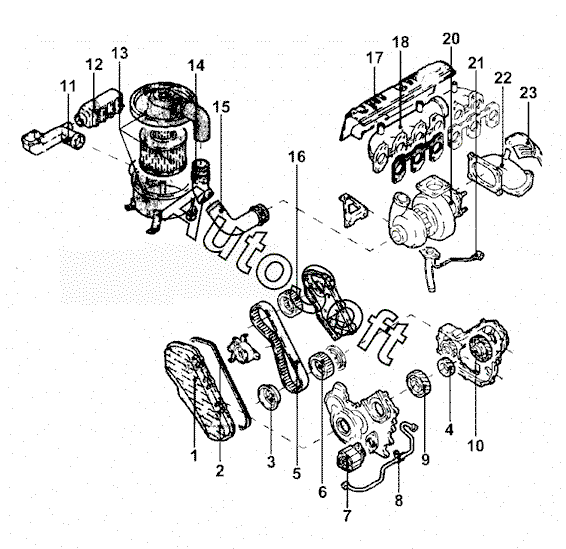 11
12
13
14
15
16
17
18
20
21
22
23
Autosoft
1
2
3
5
6
7
8
9
4
10