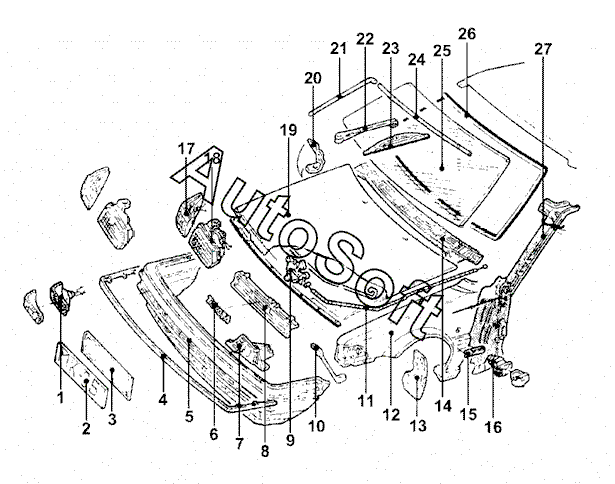 21 22 23 24 25 26 27
20
19
17 18
AutoSoft
1
2
3
4
5
6
7
8
9
10
11
12
13
14
15
16