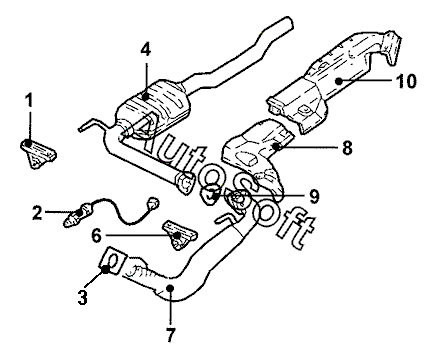 4
10
1
8
AutoSoft
9
2
6
3
7