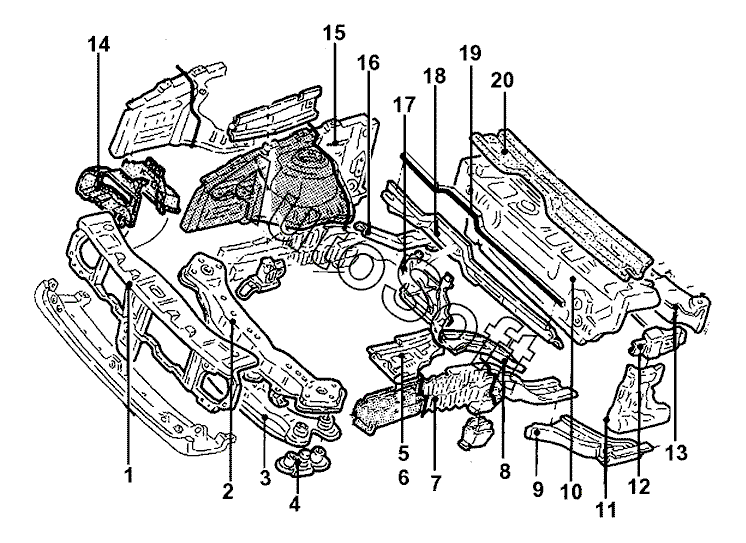 14
15
16
17
18
19
20
1
2
3
4
5
6
7
8
9
10
11
12
13