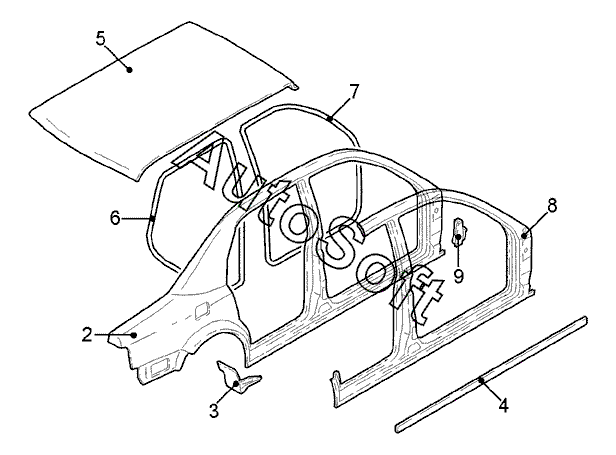 5
7
6
8
9
2
3
4
AutoSoft