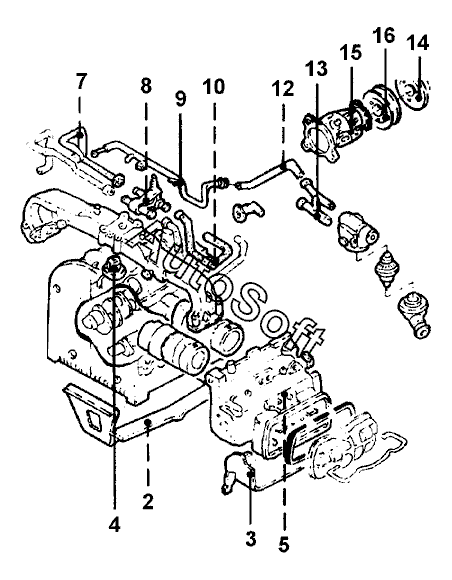 7
8
9
10
12
13
15
16
14
AutoSoft
4
2
3
5