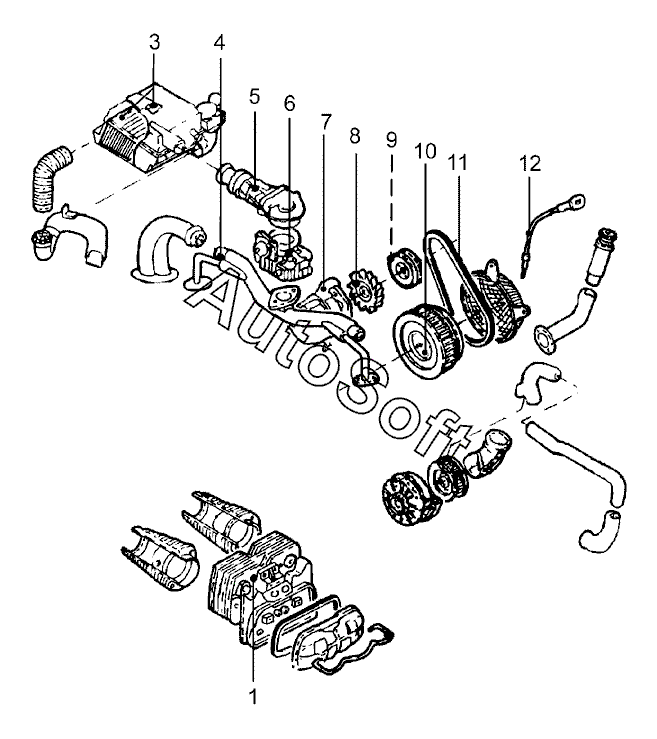 3
4
5
6
7
8
9
10
11
12
AutoSoft
1