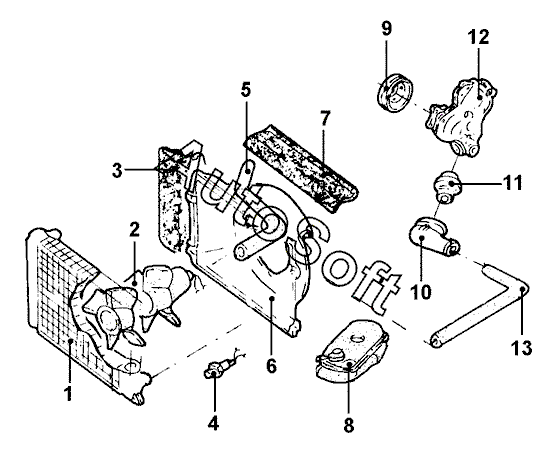 9
12
5
7
3
11
2
10
13
6
1
4
8
utoSoft