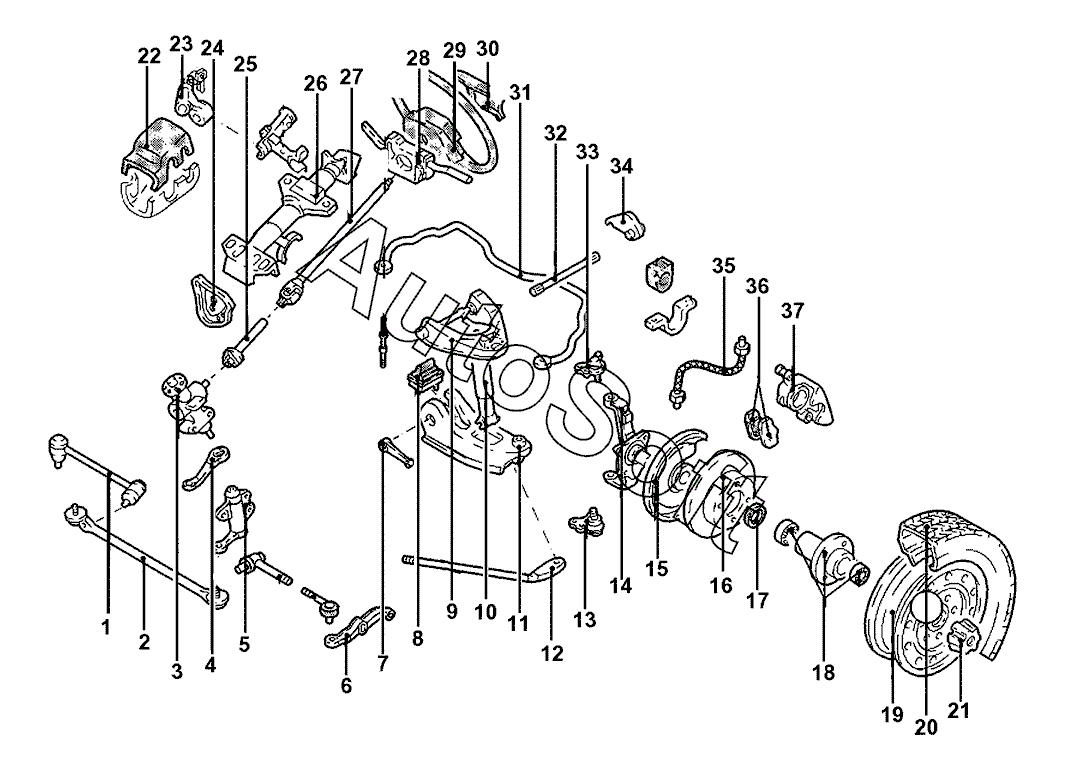 22 23 24 25 26 27 28 29 30 31 32 33 34 35 36 37

AutoSoft

1 2 3 4 5 6 7 8 9 10 11 12 13 14 15 16 17 18 19 20 21