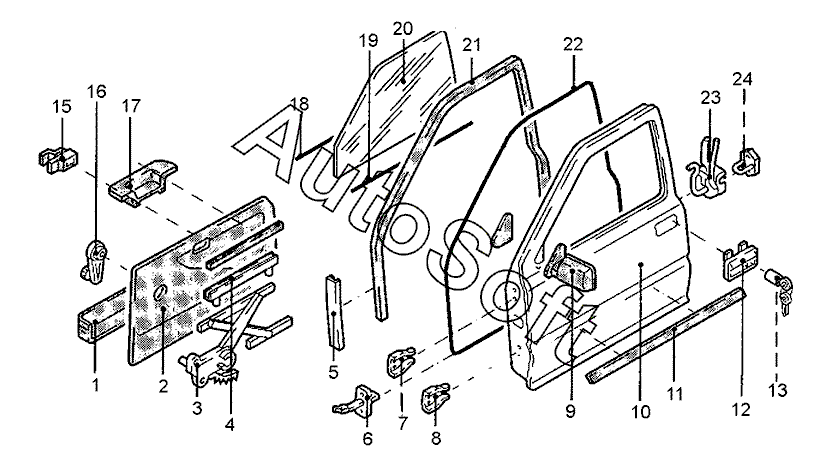 15
16
17
18
19
20
21
22
23
24
AutoSoft
1
2
3
4
5
6
7
8
9
10
11
12
13