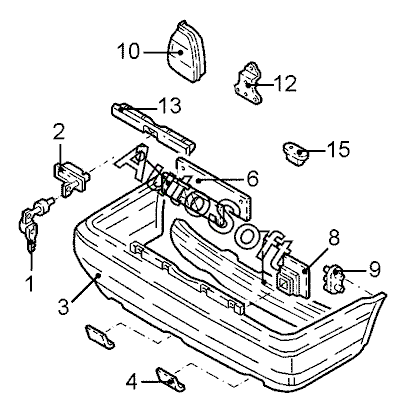 10
12
13
2
15
6
AutoSoft
8
9
1
3
4