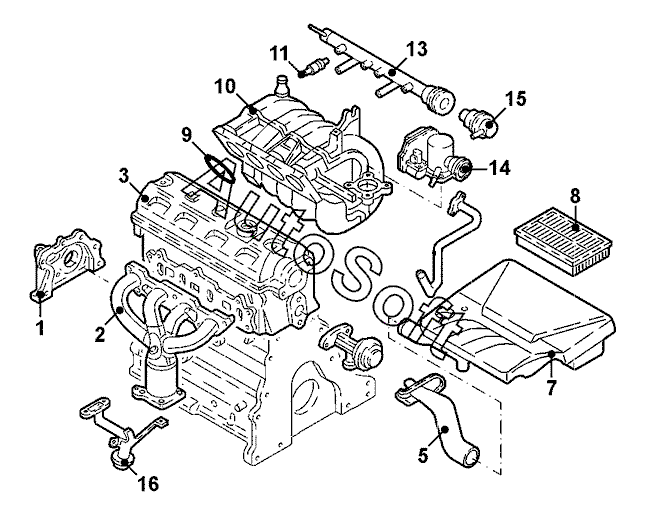 11
13
10
15
9
14
3
8
AutoSoft
1
2
7
5
16