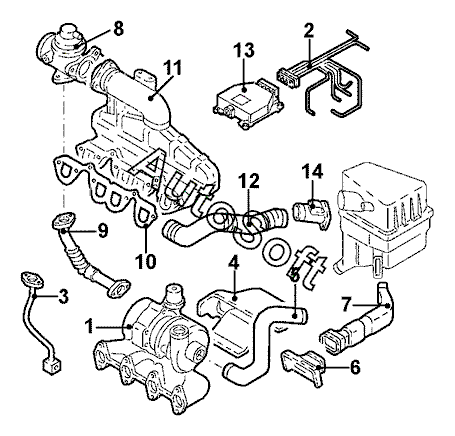 8
2
13
11
AutoSoft
12
14
9
10
4
5
3
7
1
6