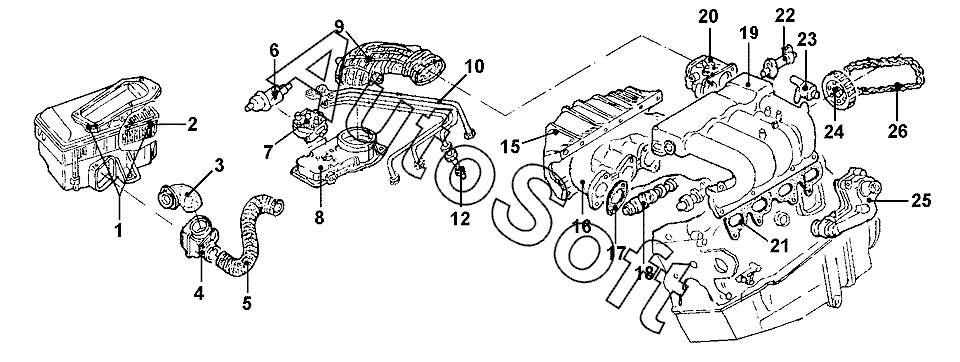 1
2
3
4
5
6
7
8
9
10
12
15
16
17
18
19
20
21
22
23
24
25
26
AutoSoft