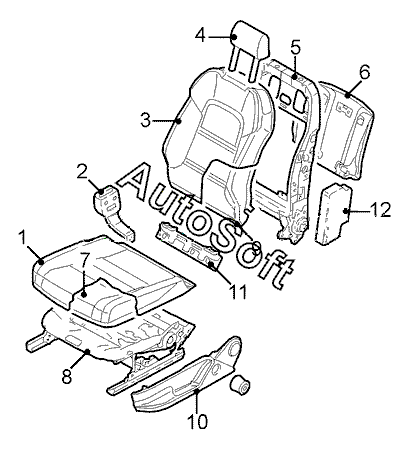 4
5
6
3
2
AutoSoft
12
1
7
11
8
10