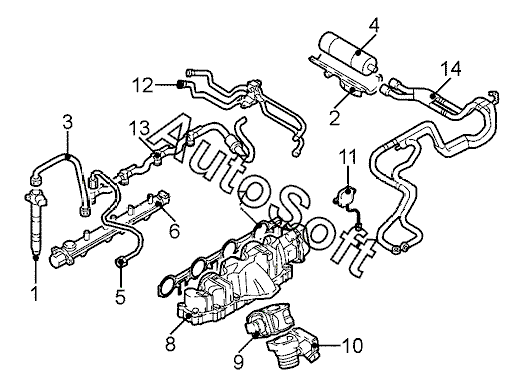 4
14
12
2
3
13
AutoSoft
11
6
1
5
8
9
10