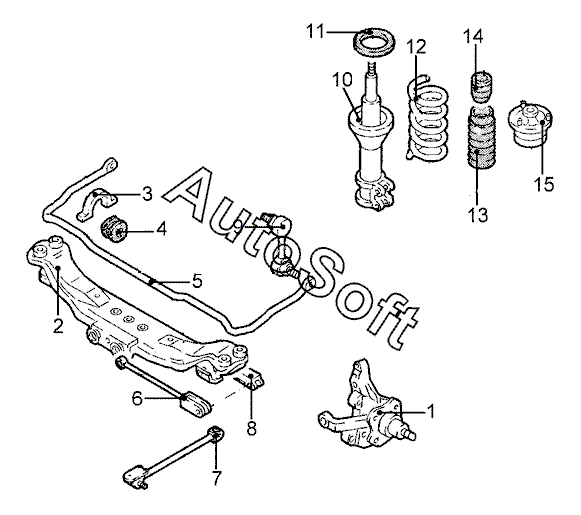 11
12
14
10
15
13
3
4
9
5
2
6
8
1
7
AutoSoft