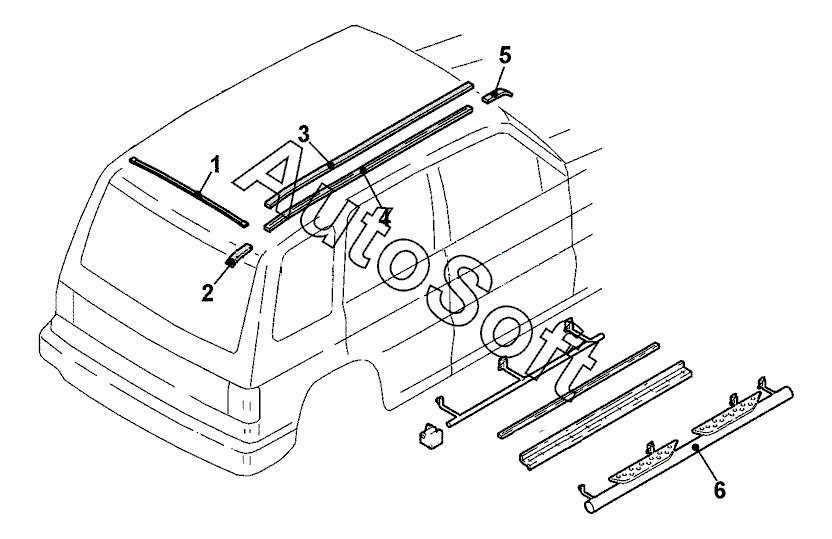 1
2
3
4
5
6
AutoSoft