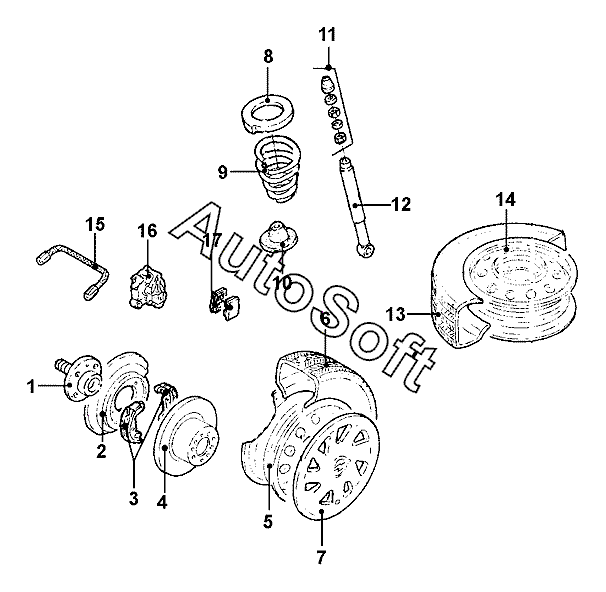 11
8
9
12
14
15
16
17
AutoSoft
10
6
13
1
2
3
4
5
7