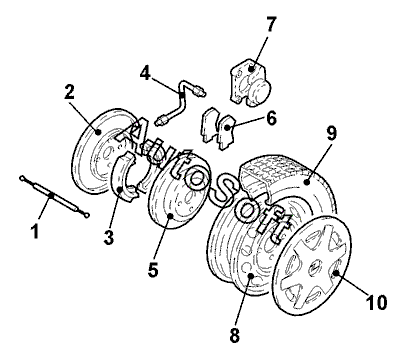 7
4
2
6
9
AutoSoft
1
3
5
10
8