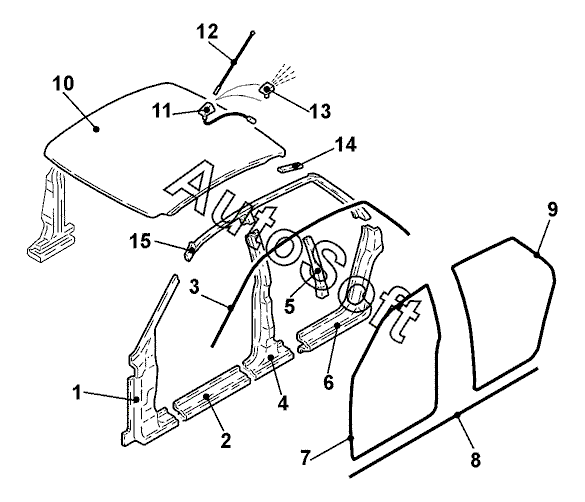 12
10
11
13
14
AutoSoft
15
9
3
5
6
1
4
2
7
8