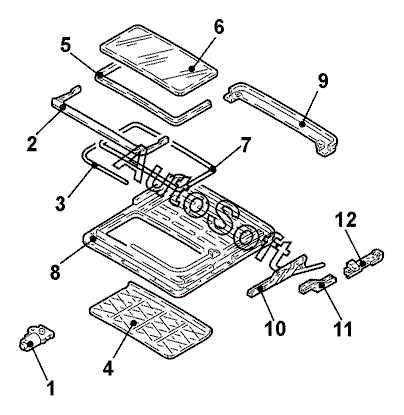 6
5
9
2
7
3
AutoSoft
12
8
10
11
4
1